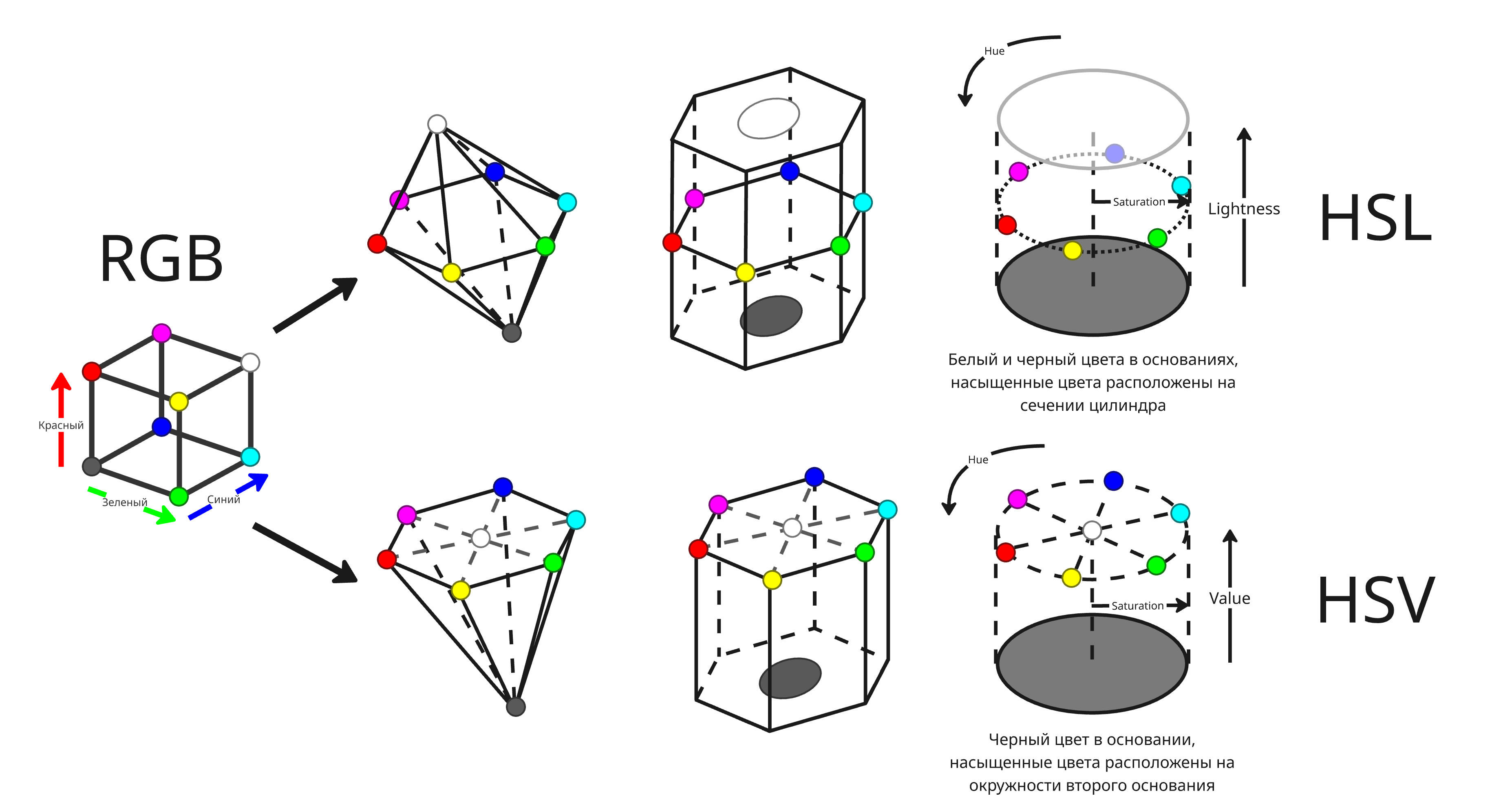 RGB

Красный

Зеленый

Синий

Hue

Saturation

Lightness

HSL

Белый и черный цвета в основаниях, насыщенные цвета расположены на сечении цилиндра

Hue

Saturation

Value

HSV

Черный цвет в основании, насыщенные цвета расположены на окружности второго основания